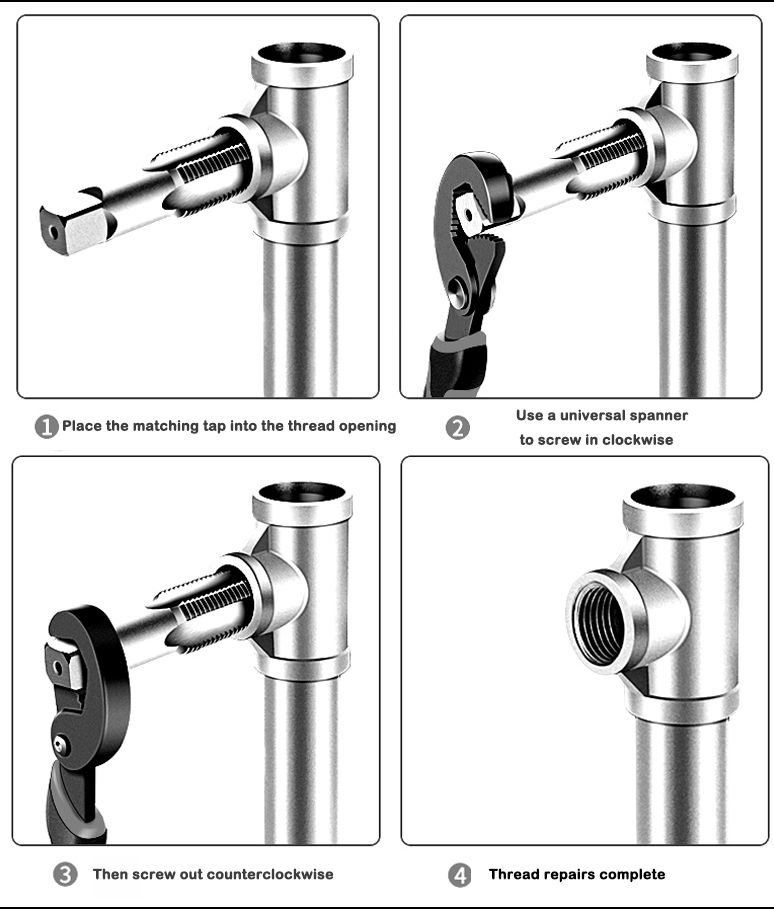 1 Place the matching tap into the thread opening

2 Use a universal spanner to screw in clockwise

3 Then screw out counterclockwise

4 Thread repairs complete