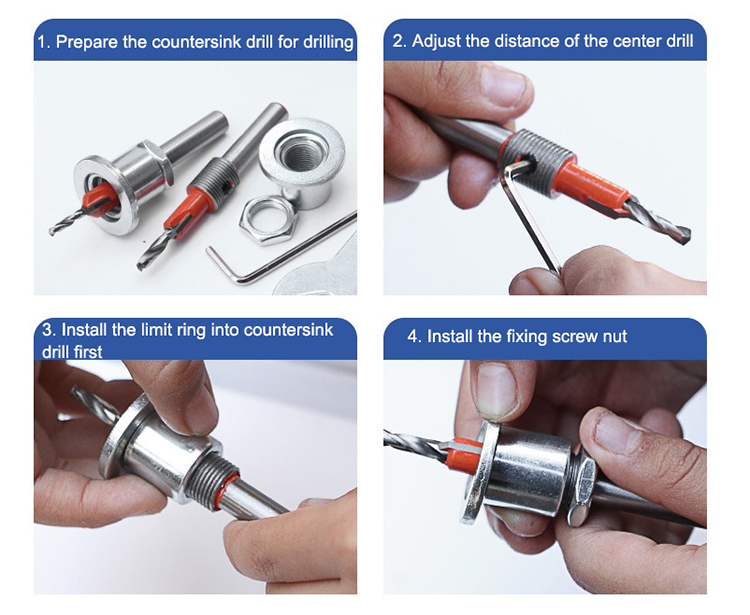 1. Prepare the countersink drill for drilling

2. Adjust the distance of the center drill

3. Install the limit ring into countersink drill first

4. Install the fixing screw nut