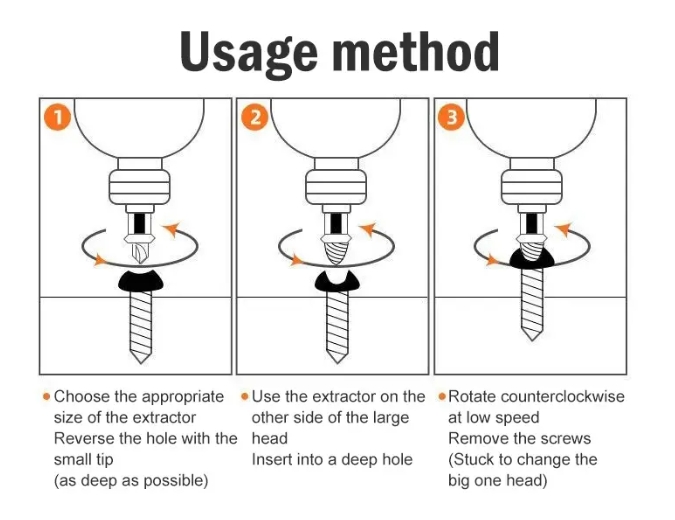 Usage method

1

2

3

• Choose the appropriate size of the extractor
Reverse the hole with the small tip
(as deep as possible)

• Use the extractor on the other side of the large head
Insert into a deep hole

• Rotate counterclockwise at low speed
Remove the screws
(Stuck to change the big one head)