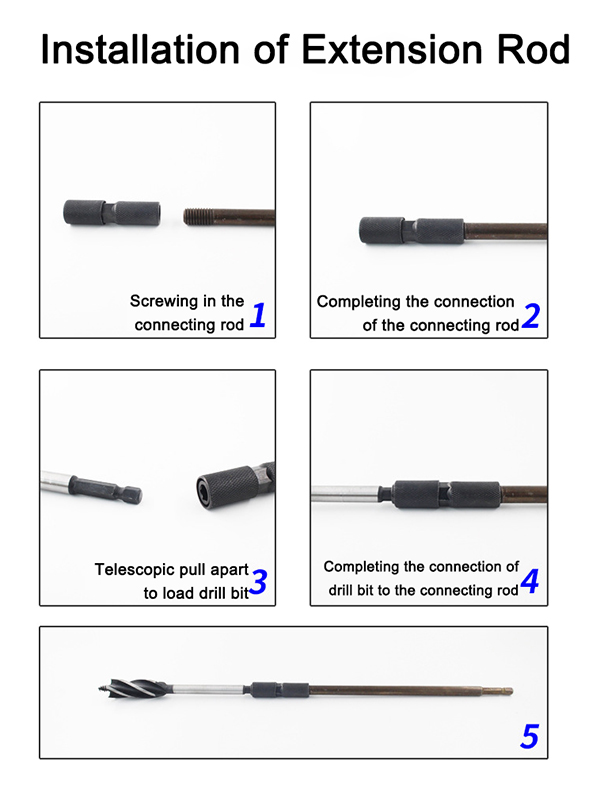 Installation of Extension Rod

Screwing in the connecting rod 1

Completing the connection of the connecting rod 2

Telescopic pull apart to load drill bit 3

Completing the connection of drill bit to the connecting rod 4

5