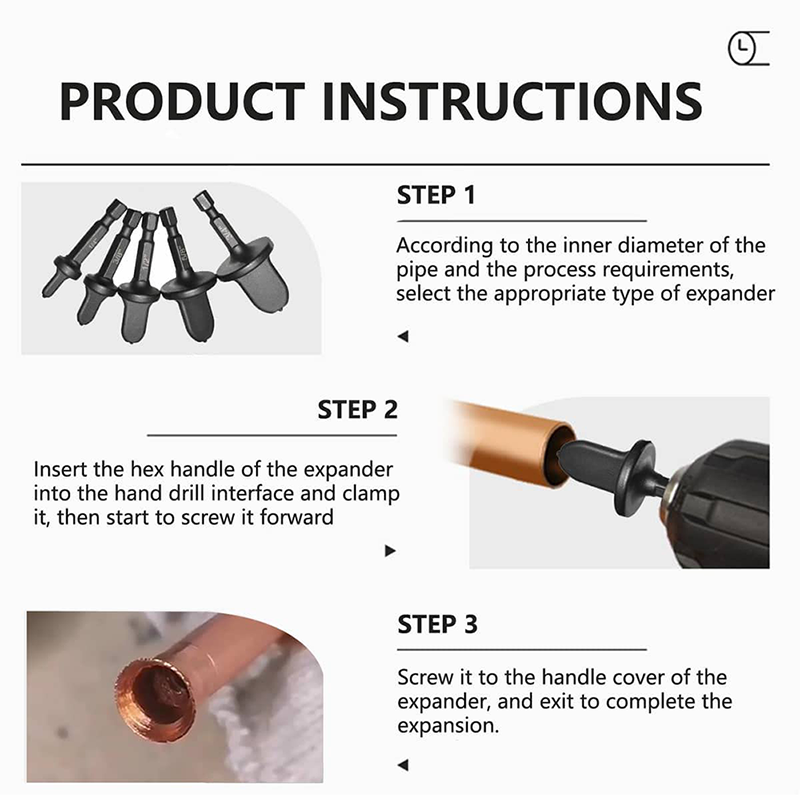 PRODUCT INSTRUCTIONS

STEP 1

According to the inner diameter of the pipe and the process requirements, select the appropriate type of expander

STEP 2

Insert the hex handle of the expander into the hand drill interface and clamp it, then start to screw it forward

STEP 3

Screw it to the handle cover of the expander, and exit to complete the expansion.