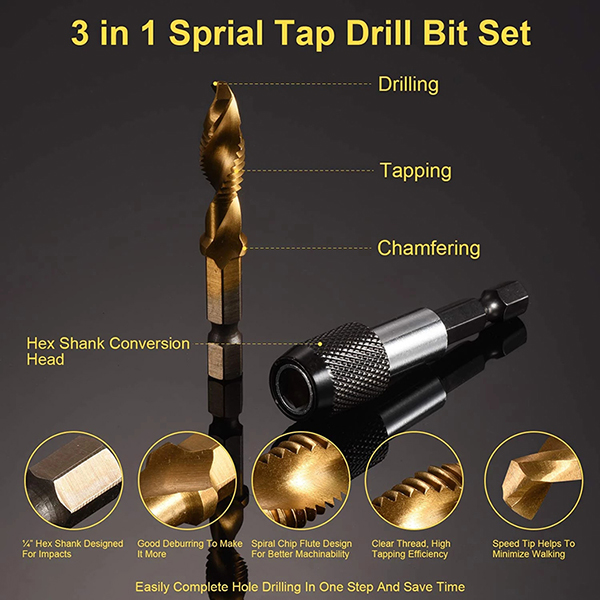 3 in 1 Sprial Tap Drill Bit Set

Drilling

Tapping

Chamfering

Hex Shank Conversion Head

¼" Hex Shank Designed For Impacts

Good Deburring To Make It More

Spiral Chip Flute Design For Better Machinability

Clear Thread, High Tapping Efficiency

Speed Tip Helps To Minimize Walking

Easily Complete Hole Drilling In One Step And Save Time