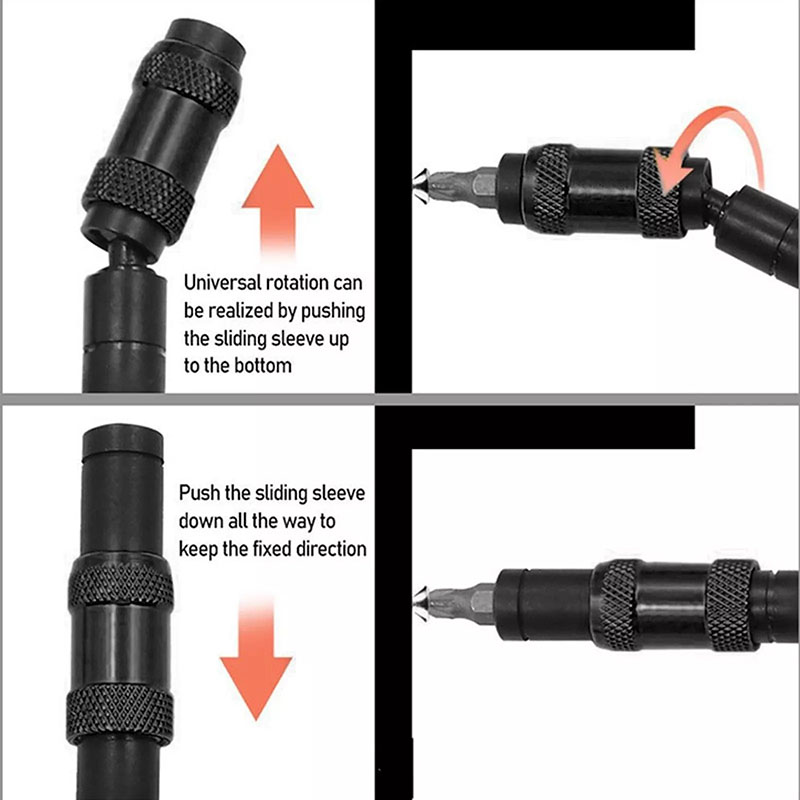 Universal rotation can be realized by pushing the sliding sleeve up to the bottom

Push the sliding sleeve down all the way to keep the fixed direction