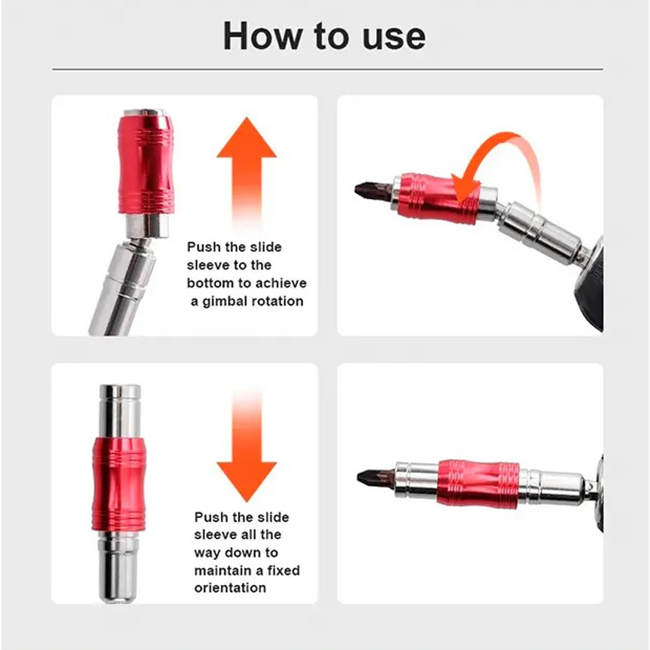 How to use

Push the slide sleeve to the bottom to achieve a gimbal rotation

Push the slide sleeve all the way down to maintain a fixed orientation