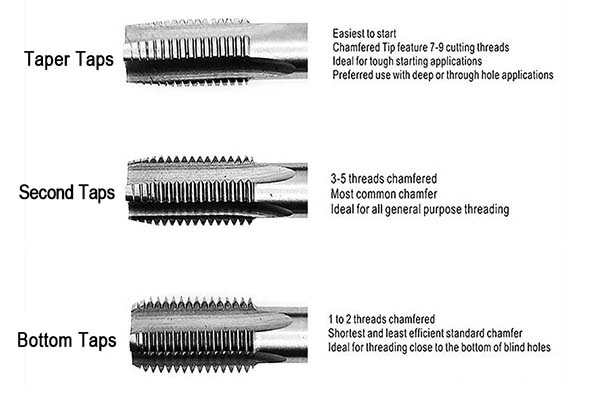 Taper Taps

Easiest to start
Chamfered Tip feature 7-9 cutting threads
Ideal for tough starting applications
Preferred use with deep or through hole applications

Second Taps

3-5 threads chamfered
Most common chamfer
Ideal for all general purpose threading

Bottom Taps

1 to 2 threads chamfered
Shortest and least efficient standard chamfer
Ideal for threading close to the bottom of blind holes