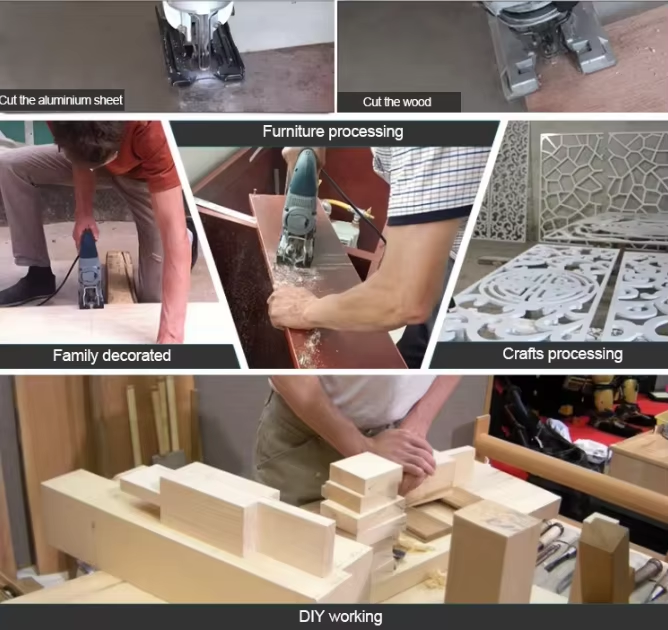 Cut the aluminium sheet

Cut the wood

Furniture processing

Family decorated

Crafts processing

DIY working