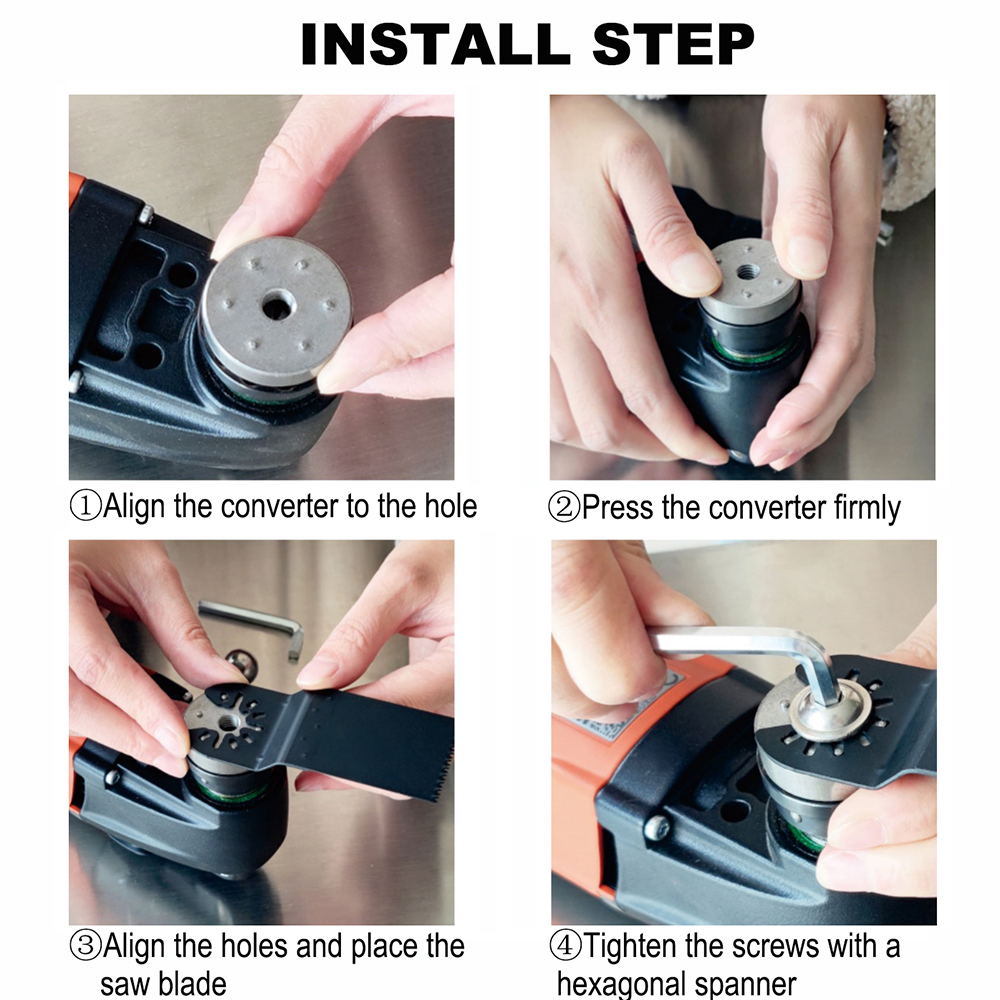 INSTALL STEP

①Align the converter to the hole

②Press the converter firmly

③Align the holes and place the saw blade

④Tighten the screws with a hexagonal spanner