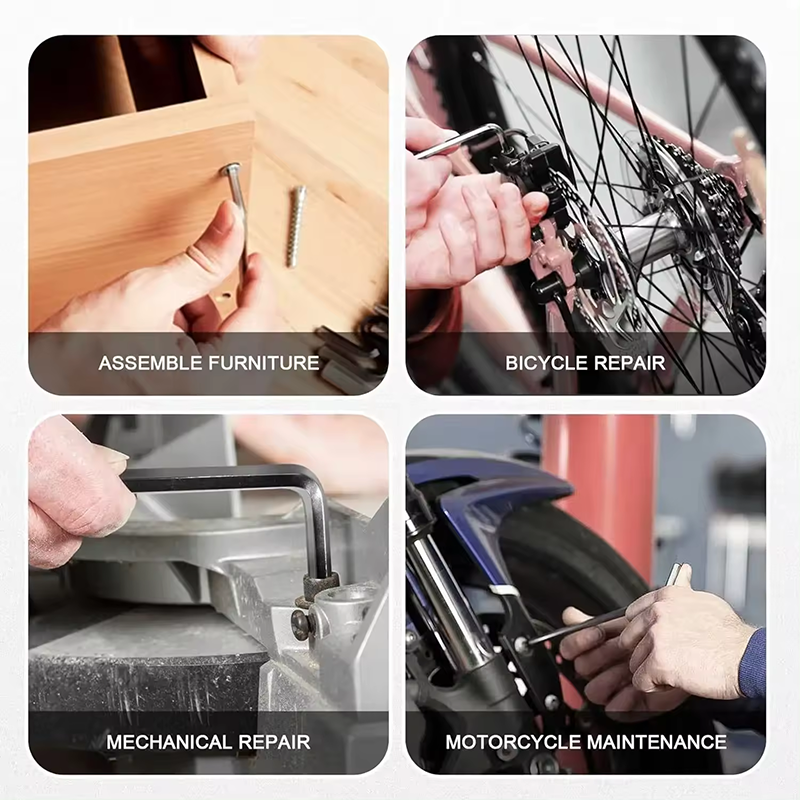 ASSEMBLE FURNITURE

BICYCLE REPAIR

MECHANICAL REPAIR

MOTORCYCLE MAINTENANCE